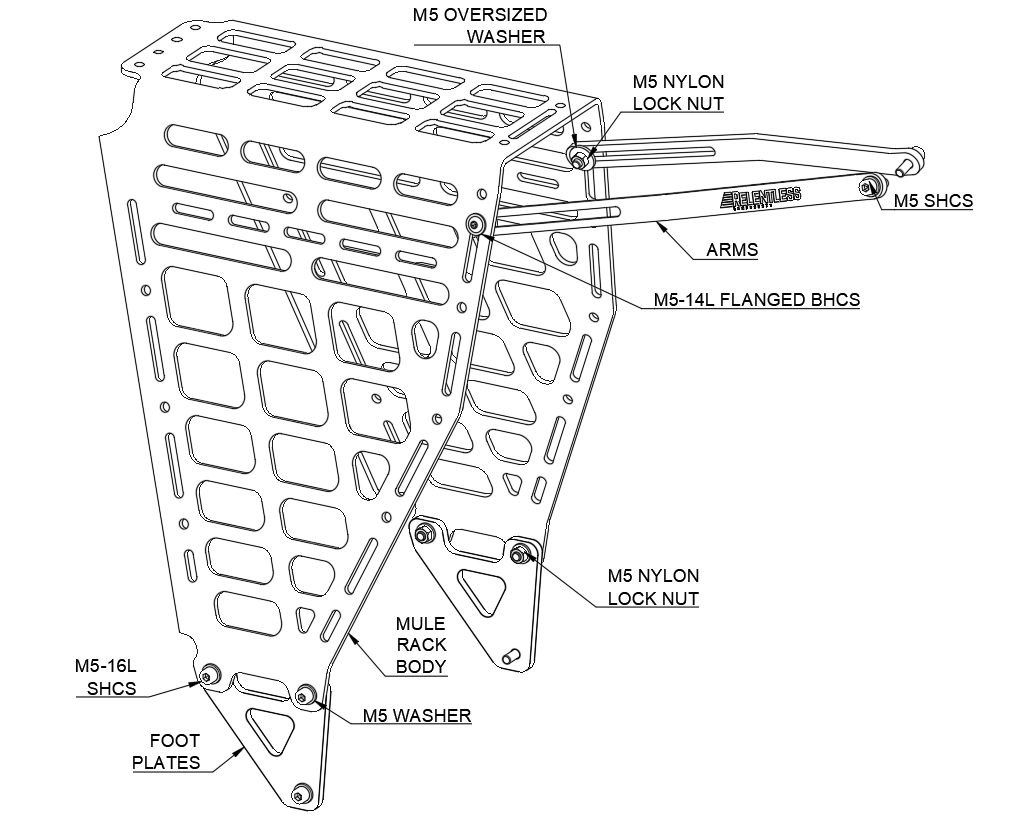 M5 OVERSIZED WASHER

M5 NYLON LOCK NUT

RELENTLESS

M5 SHCS

ARMS

M5-14L FLANGED BHCS

M5 NYLON LOCK NUT

MULE RACK BODY

M5-16L SHCS

M5 WASHER

FOOT PLATES